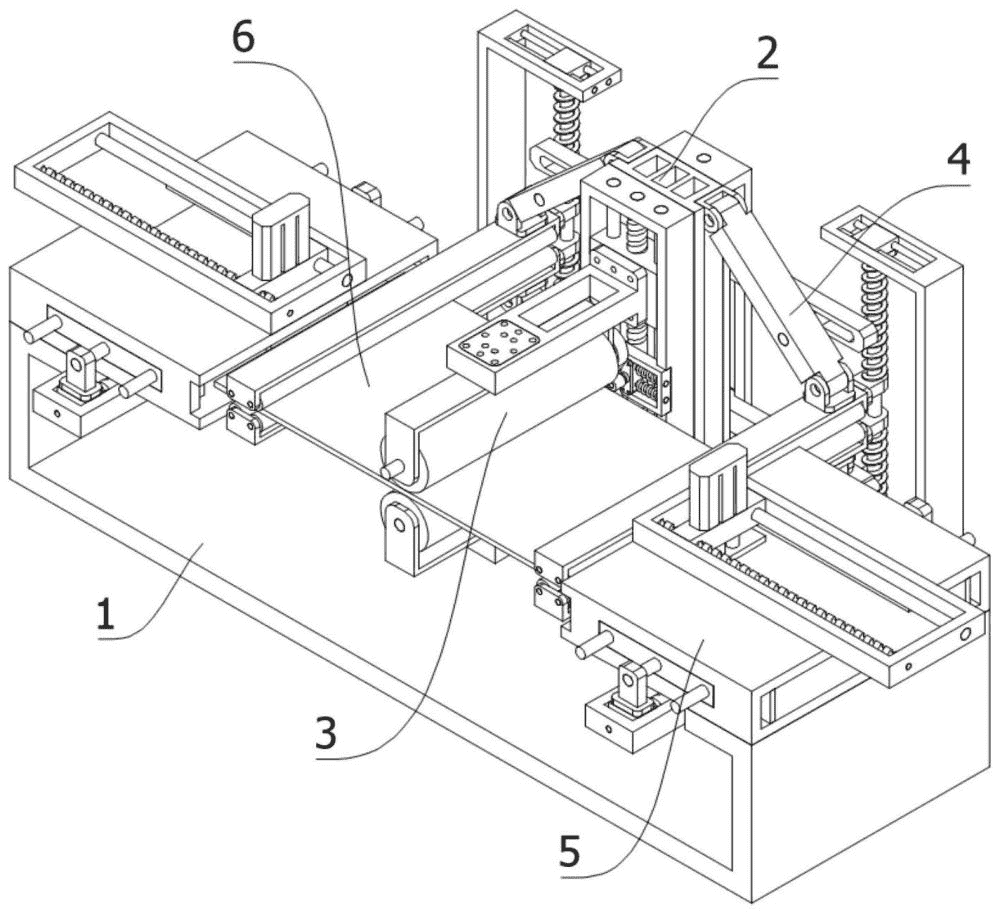 6
2
4
1
3
5