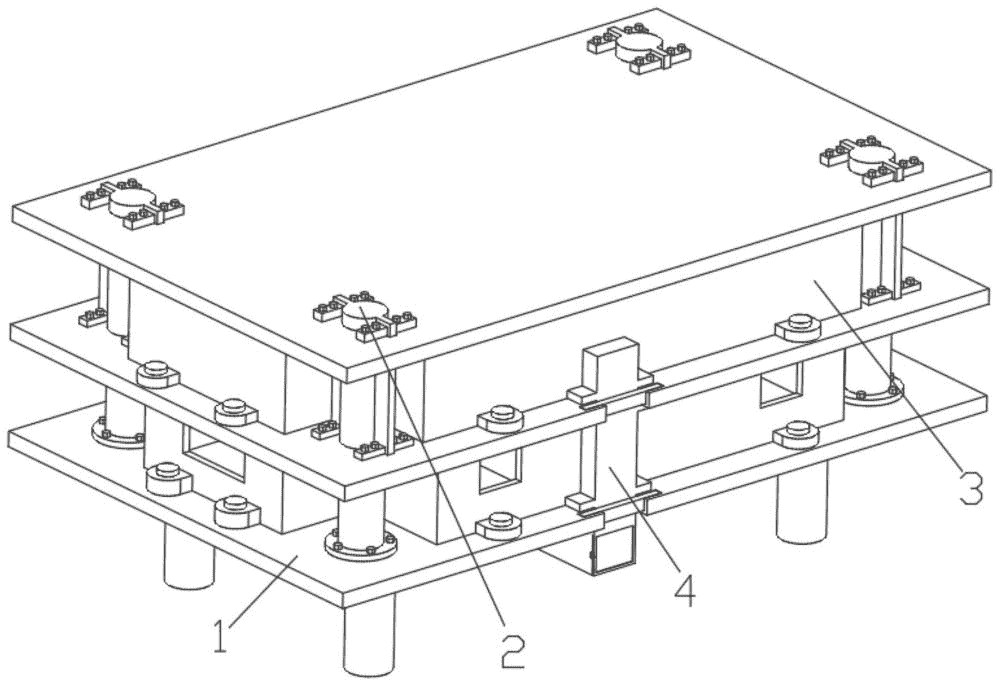 3
4
1
2